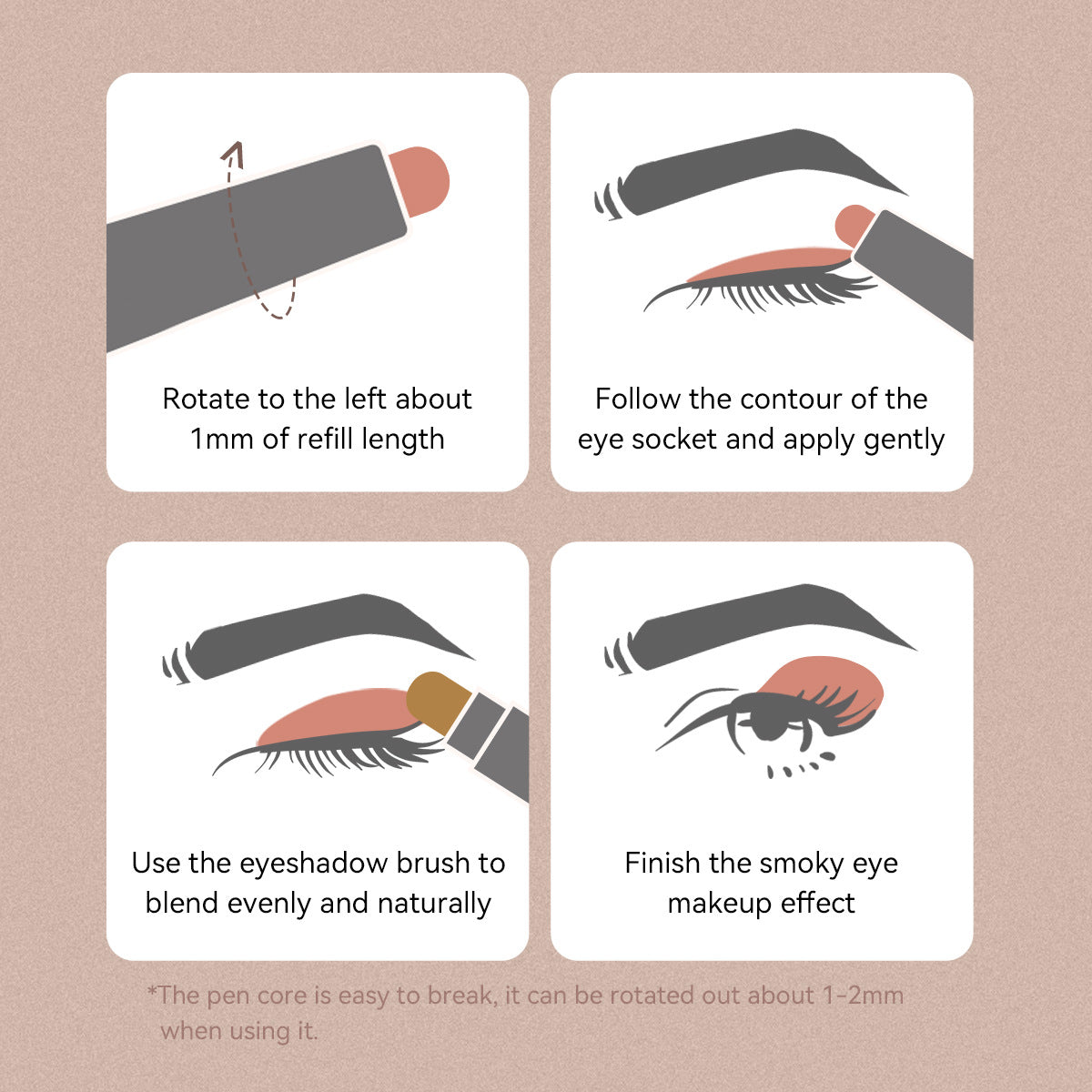 Rotate to the left about 1mm of refill length

Follow the contour of the eye socket and apply gently

Use the eyeshadow brush to blend evenly and naturally

Finish the smoky eye makeup effect

*The pen core is easy to break, it can be rotated out about 1-2mm when using it.